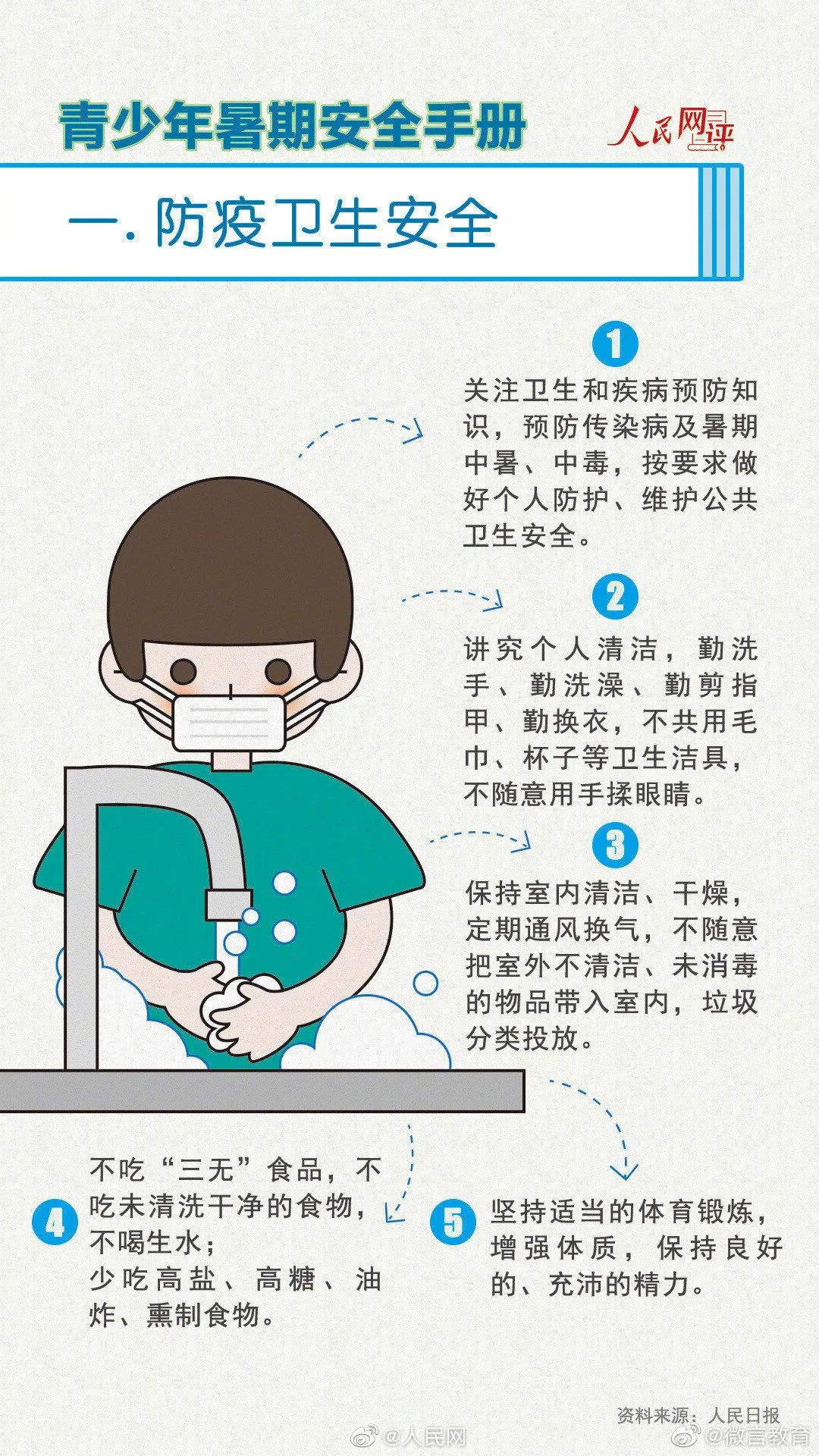 青少年暑期安全手册

人民网评

一. 防疫卫生安全

1

关注卫生和疾病预防知识，预防传染病及暑期中暑、中毒，按要求做好个人防护、维护公共卫生安全。

2

讲究个人清洁，勤洗手、勤洗澡、勤剪指甲、勤换衣，不共用毛巾、杯子等卫生洁具，不随意用手揉眼睛。

3

保持室内清洁、干燥，定期通风换气，不随意把室外不清洁、未消毒的物品带入室内，垃圾分类投放。

4

不吃“三无”食品，不吃未清洗干净的食物，不喝生水；
少吃高盐、高糖、油炸、熏制食物。

5

坚持适当的体育锻炼，增强体质，保持良好的、充沛的精力。

资料来源：人民日报

@人民网

@微言教育